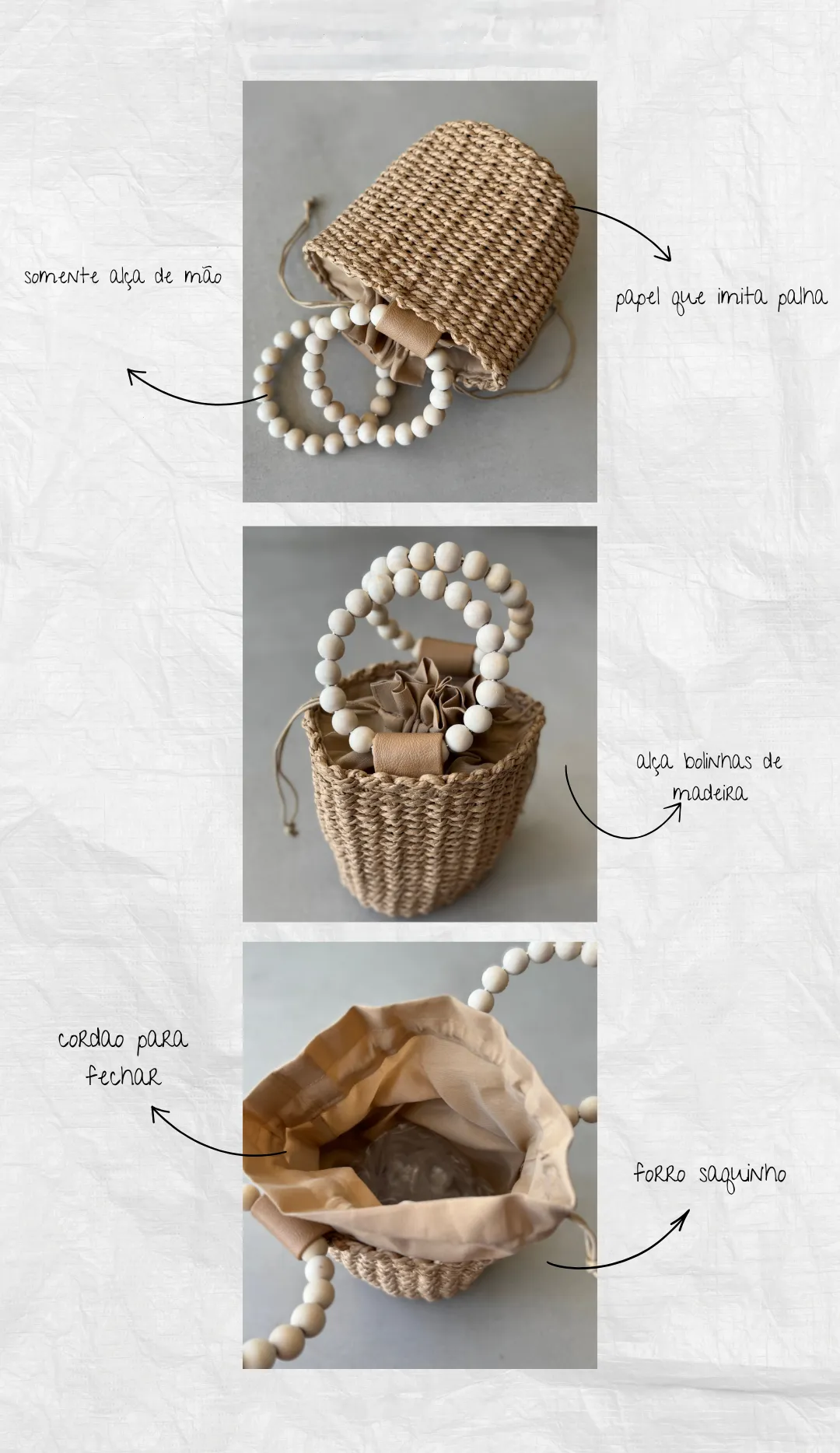 somente alça de mão

papel que imita palha

alça bolinhas de madeira

cordao para fechar

forro saquinho