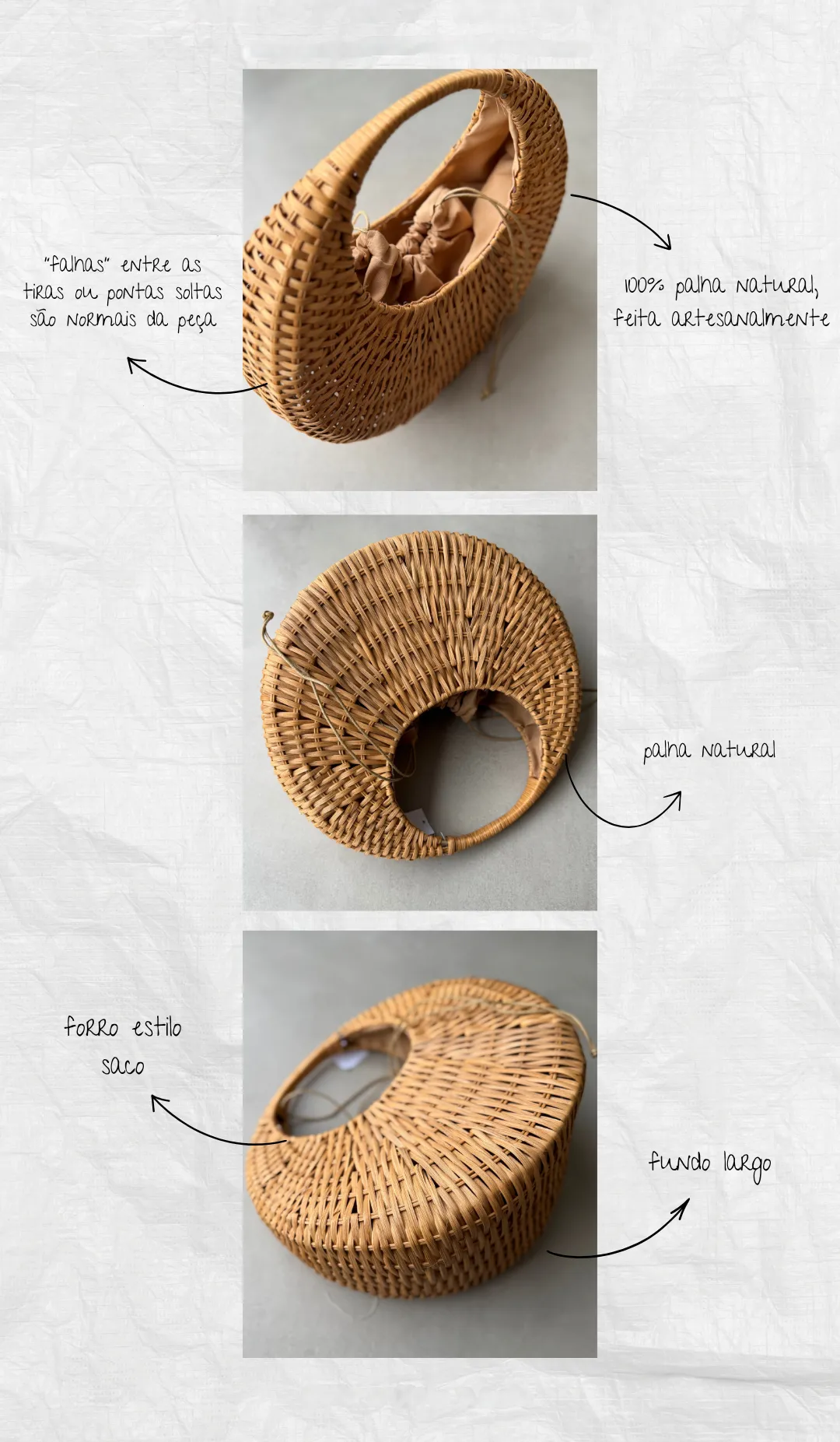 "falhas" entre as tiras ou pontas soltas são normais da peça

100% palha natural, feita artesanalmente

palha natural

forro estilo saco

fundo largo